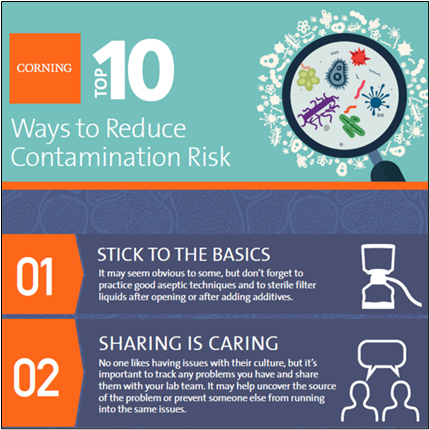 CORNING

TOP 10

Ways to Reduce Contamination Risk

01

STICK TO THE BASICS

It may seem obvious to some, but don't forget to practice good aseptic techniques and to sterile filter liquids after opening or after adding additives.

02

SHARING IS CARING

No one likes having issues with their culture, but it's important to track any problems you have and share them with your lab team. It may help uncover the source of the problem or prevent someone else from running into the same issues.